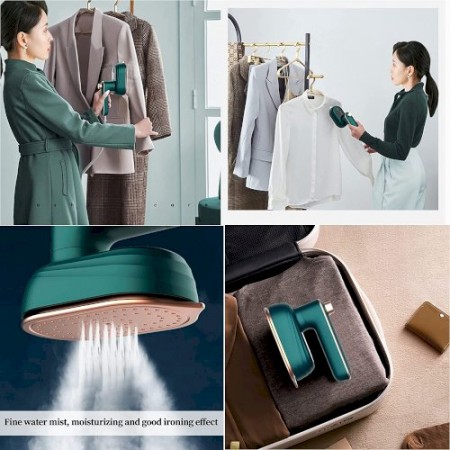 Fine water mist, moisturizing and good ironing effect